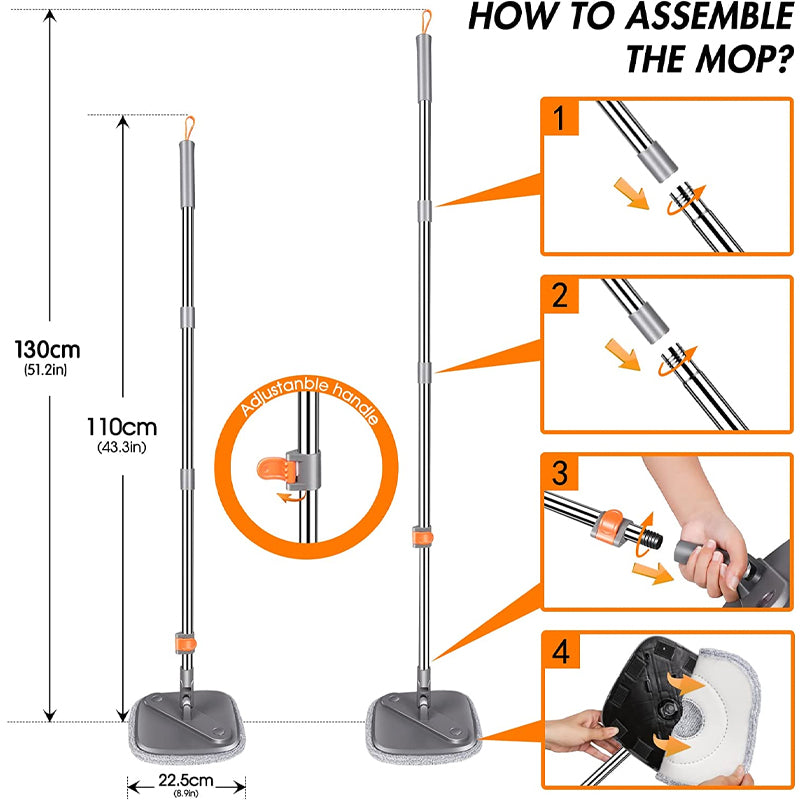 HOW TO ASSEMBLE THE MOP?

130cm
(51.2in)

110cm
(43.3in)

Adjustanble handle

22.5cm
(8.9in)

1

2

3

4